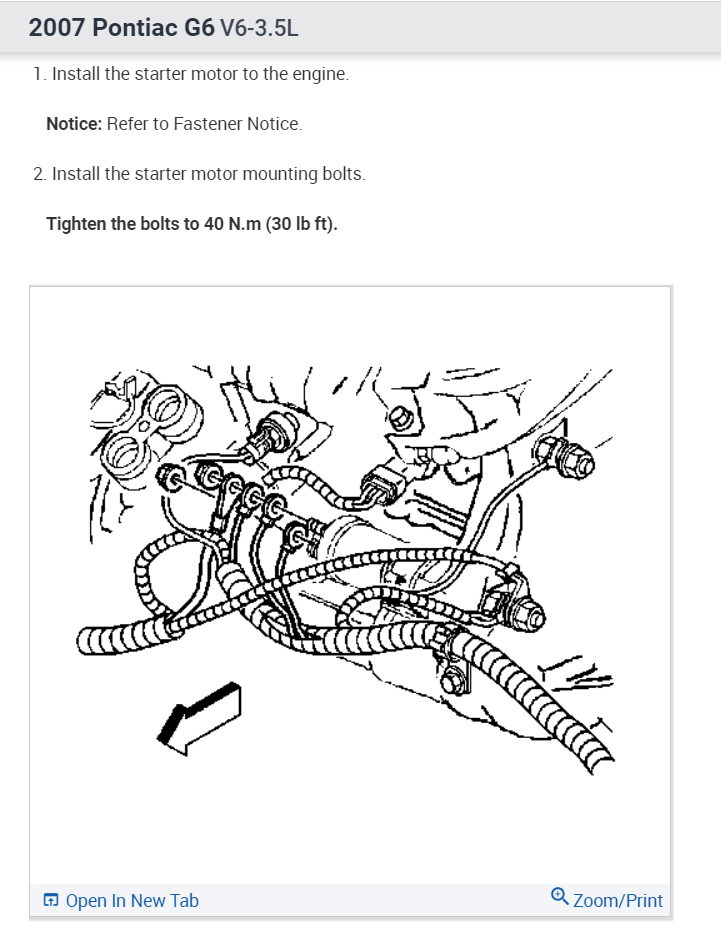 2007 Pontiac G6 V6-3.5L

1. Install the starter motor to the engine.

Notice: Refer to Fastener Notice.

2. Install the starter motor mounting bolts.

Tighten the bolts to 40 N.m (30 lb ft).

Open In New Tab

Zoom/Print