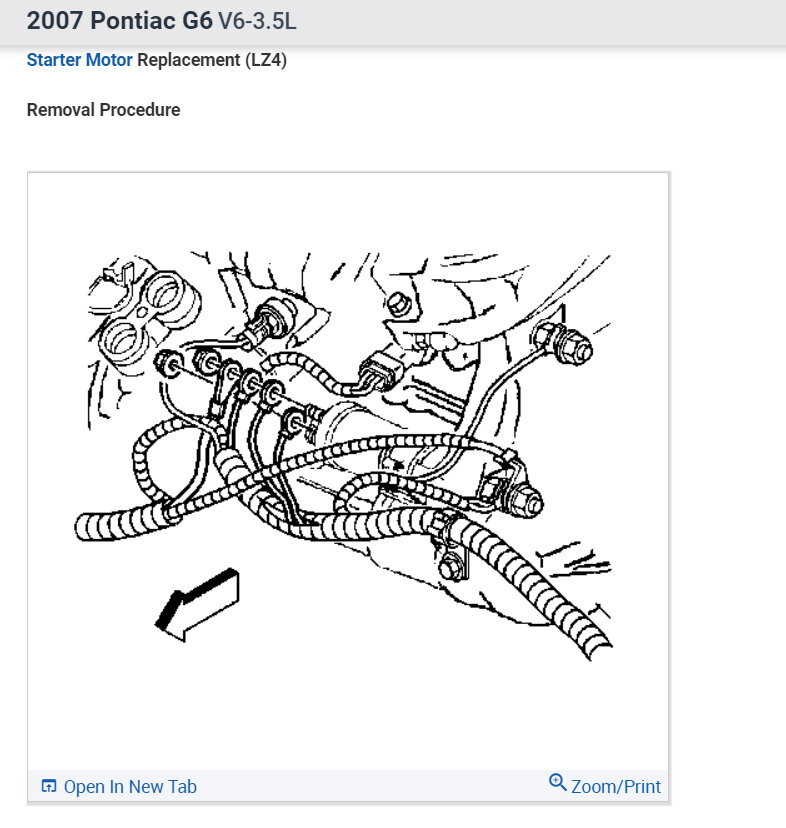 2007 Pontiac G6 V6-3.5L

Starter Motor Replacement (LZ4)

Removal Procedure

Open In New Tab

Zoom/Print