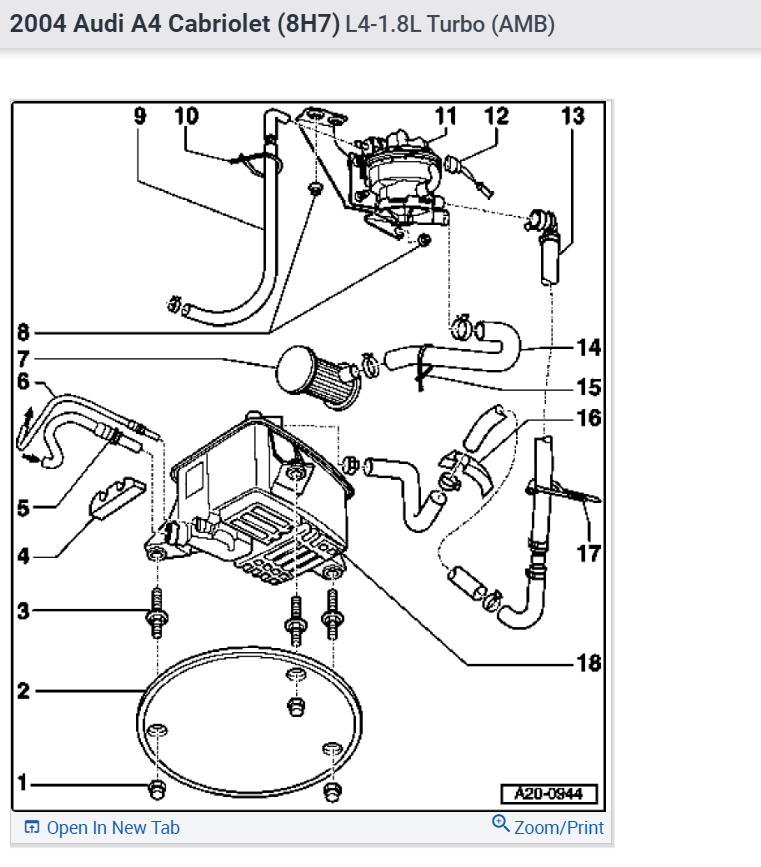 2004 Audi A4 Cabriolet (8H7) L4-1.8L Turbo (AMB)

9 10 11 12 13

8

7

6

14

15

16

5

4

17

3

18

2

1

A20-0944

Open In New Tab

Zoom/Print