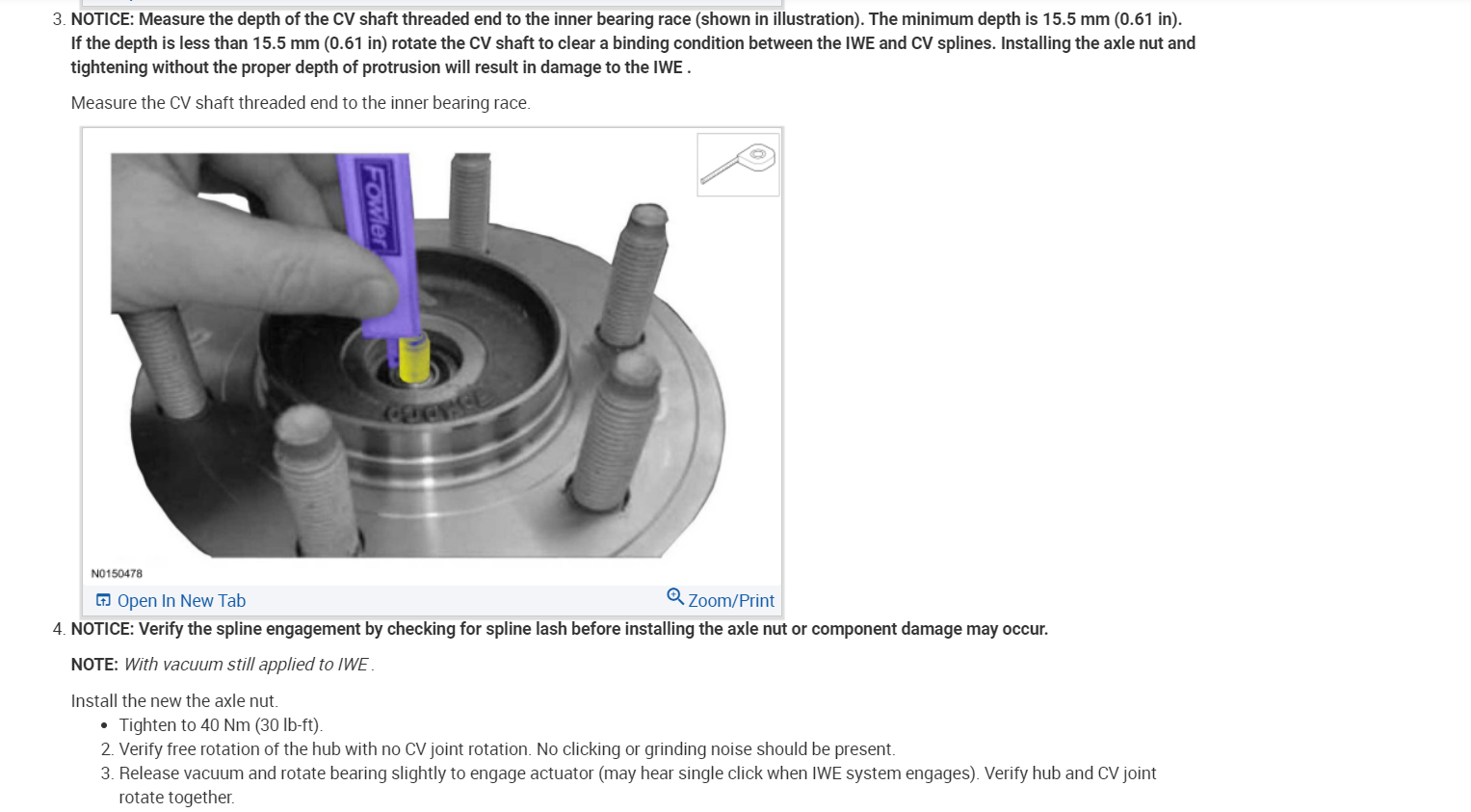 3. NOTICE: Measure the depth of the CV shaft threaded end to the inner bearing race (shown in illustration). The minimum depth is 15.5 mm (0.61 in). If the depth is less than 15.5 mm (0.61 in) rotate the CV shaft to clear a binding condition between the IWE and CV splines. Installing the axle nut and tightening without the proper depth of protrusion will result in damage to the IWE .

Measure the CV shaft threaded end to the inner bearing race.

Fowler

N0150478

Open In New Tab

Zoom/Print

4. NOTICE: Verify the spline engagement by checking for spline lash before installing the axle nut or component damage may occur.

NOTE: With vacuum still applied to IWE .

Install the new the axle nut.

• Tighten to 40 Nm (30 lb-ft).

2. Verify free rotation of the hub with no CV joint rotation. No clicking or grinding noise should be present.

3. Release vacuum and rotate bearing slightly to engage actuator (may hear single click when IWE system engages). Verify hub and CV joint rotate together.