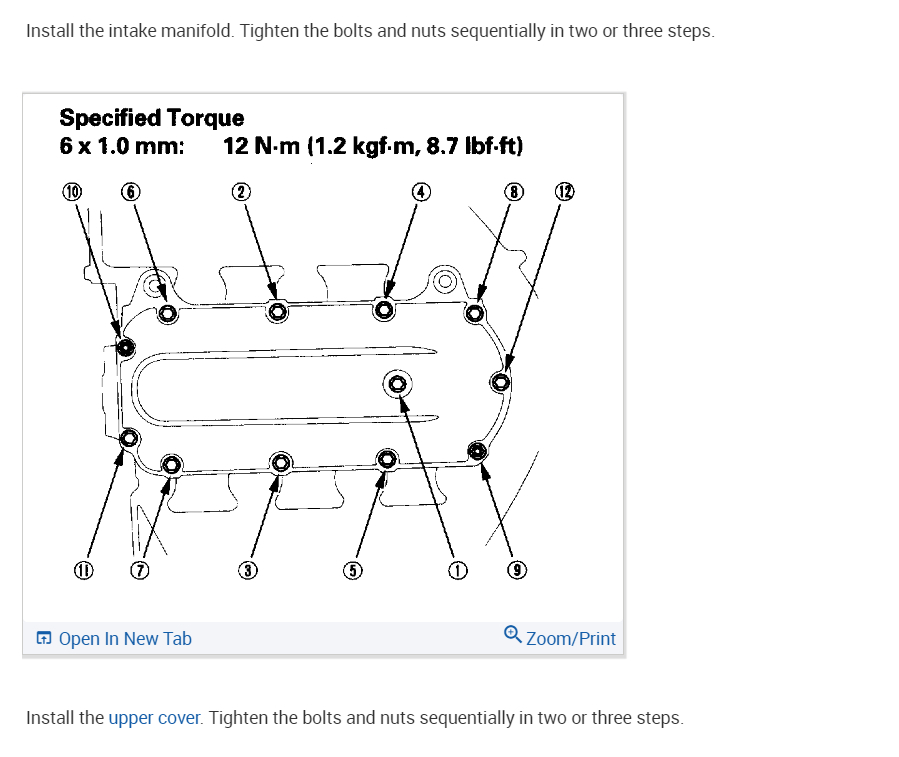 Install the intake manifold. Tighten the bolts and nuts sequentially in two or three steps.

Specified Torque
6 x 1.0 mm: 12 N·m (1.2 kgf·m, 8.7 lbf·ft)

⑩ ⑥ ② ④ ⑧ ⑫

⑪ ⑦ ③ ⑤ ① ⑨

Open In New Tab Zoom/Print

Install the upper cover. Tighten the bolts and nuts sequentially in two or three steps.