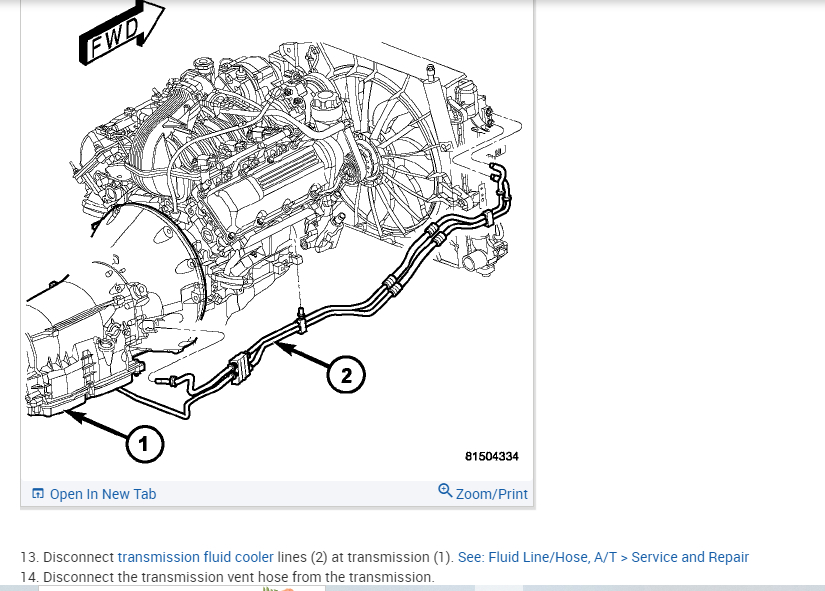 FWD

2

1

81504334

Open In New Tab

Zoom/Print

13. Disconnect transmission fluid cooler lines (2) at transmission (1). See: Fluid Line/Hose, A/T > Service and Repair

14. Disconnect the transmission vent hose from the transmission.