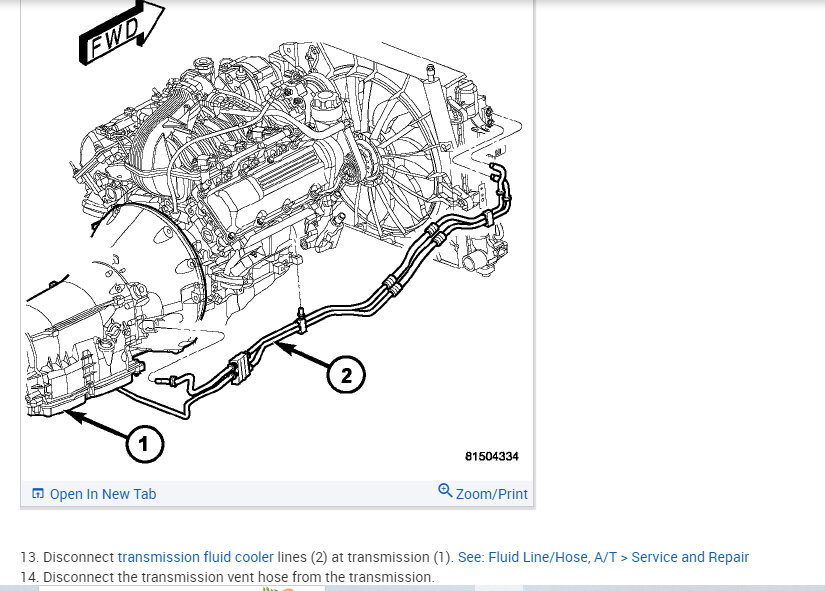 FWD

2

1

81504334

Open In New Tab

Zoom/Print

13. Disconnect transmission fluid cooler lines (2) at transmission (1). See: Fluid Line/Hose, A/T > Service and Repair

14. Disconnect the transmission vent hose from the transmission.