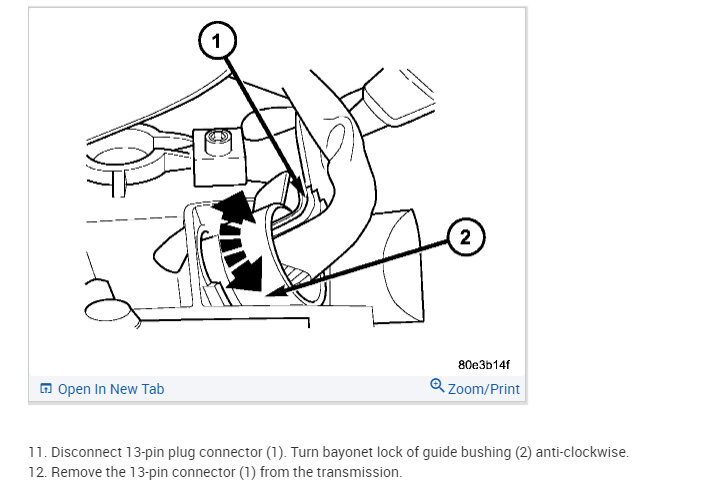 1

2

80e3b14f

Open In New Tab

Zoom/Print

11. Disconnect 13-pin plug connector (1). Turn bayonet lock of guide bushing (2) anti-clockwise.
12. Remove the 13-pin connector (1) from the transmission.