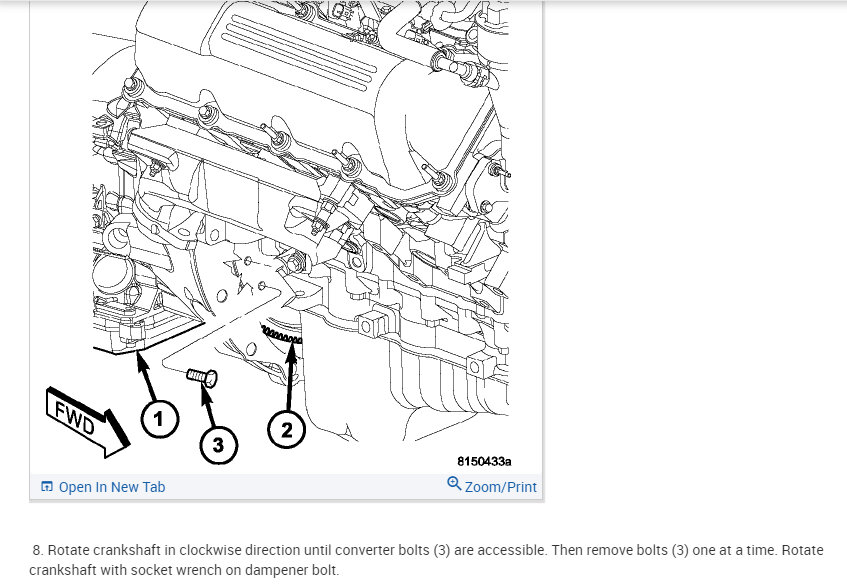 FWD

1

3

2

8150433a

Open In New Tab

Zoom/Print

8. Rotate crankshaft in clockwise direction until converter bolts (3) are accessible. Then remove bolts (3) one at a time. Rotate crankshaft with socket wrench on dampener bolt.