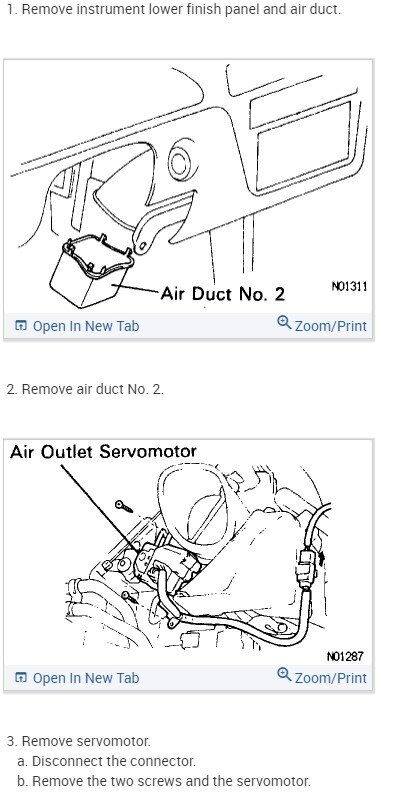 1. Remove instrument lower finish panel and air duct.

Air Duct No. 2

N01311

Open In New Tab

Zoom/Print

2. Remove air duct No. 2.

Air Outlet Servomotor

N01287

Open In New Tab

Zoom/Print

3. Remove servomotor.

a. Disconnect the connector.

b. Remove the two screws and the servomotor.