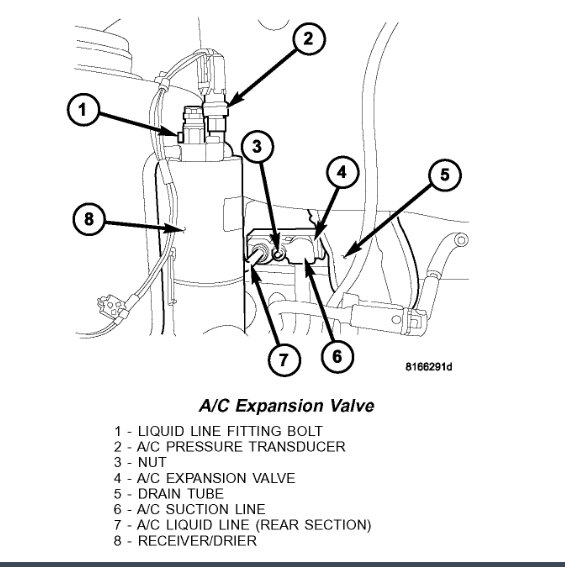 2

1

3

4

5

8

7

6

8166291d

A/C Expansion Valve

1 - LIQUID LINE FITTING BOLT
2 - A/C PRESSURE TRANSDUCER
3 - NUT
4 - A/C EXPANSION VALVE
5 - DRAIN TUBE
6 - A/C SUCTION LINE
7 - A/C LIQUID LINE (REAR SECTION)
8 - RECEIVER/DRIER