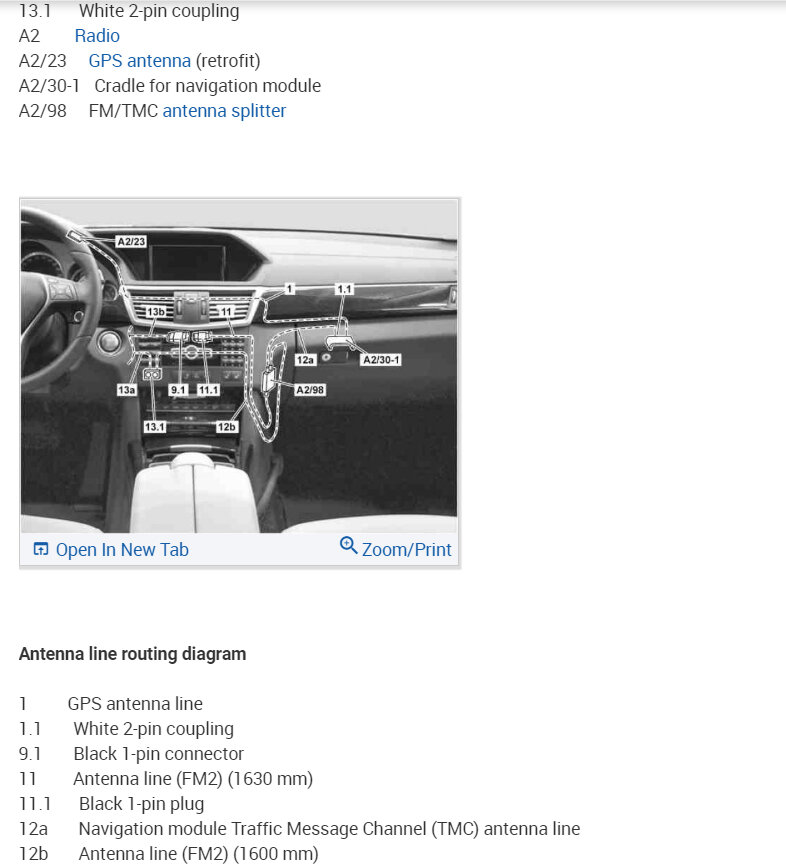 13.1 White 2-pin coupling
A2 Radio
A2/23 GPS antenna (retrofit)
A2/30-1 Cradle for navigation module
A2/98 FM/TMC antenna splitter

A2/23
1
1.1
13b
11
12a
A2/30-1
13a
9.1
11.1
A2/98
13.1
12b

Open In New Tab
Zoom/Print

Antenna line routing diagram

1 GPS antenna line
1.1 White 2-pin coupling
9.1 Black 1-pin connector
11 Antenna line (FM2) (1630 mm)
11.1 Black 1-pin plug
12a Navigation module Traffic Message Channel (TMC) antenna line
12b Antenna line (FM2) (1600 mm)