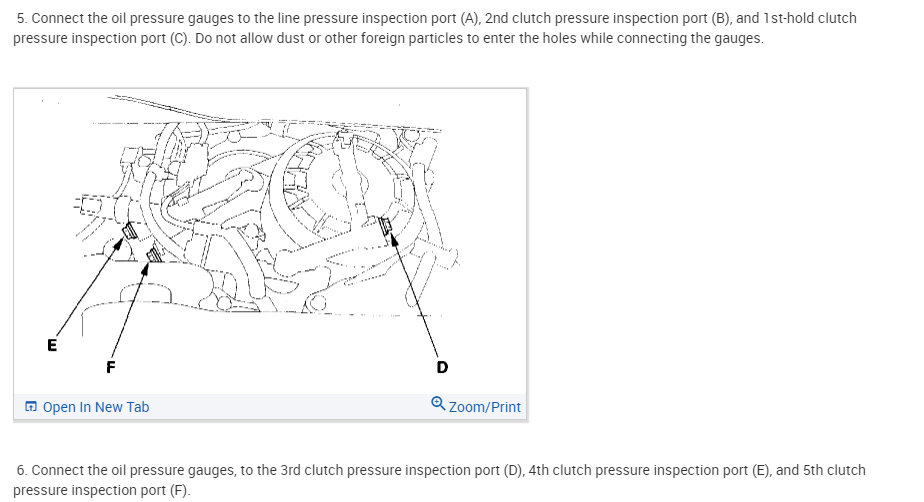 5. Connect the oil pressure gauges to the line pressure inspection port (A), 2nd clutch pressure inspection port (B), and 1st-hold clutch pressure inspection port (C). Do not allow dust or other foreign particles to enter the holes while connecting the gauges.

E
F
D

Open In New Tab
Zoom/Print

6. Connect the oil pressure gauges, to the 3rd clutch pressure inspection port (D), 4th clutch pressure inspection port (E), and 5th clutch pressure inspection port (F).