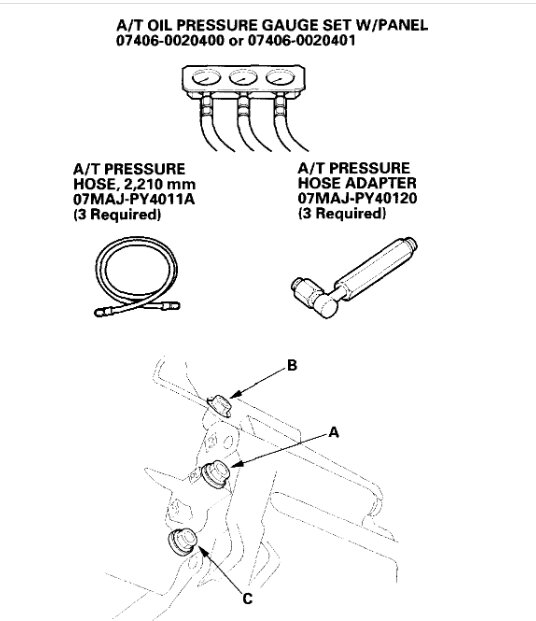 A/T OIL PRESSURE GAUGE SET W/PANEL
07406-0020400 or 07406-0020401

A/T PRESSURE HOSE, 2,210 mm
07MAJ-PY4011A
(3 Required)

A/T PRESSURE HOSE ADAPTER
07MAJ-PY40120
(3 Required)

B

A

C