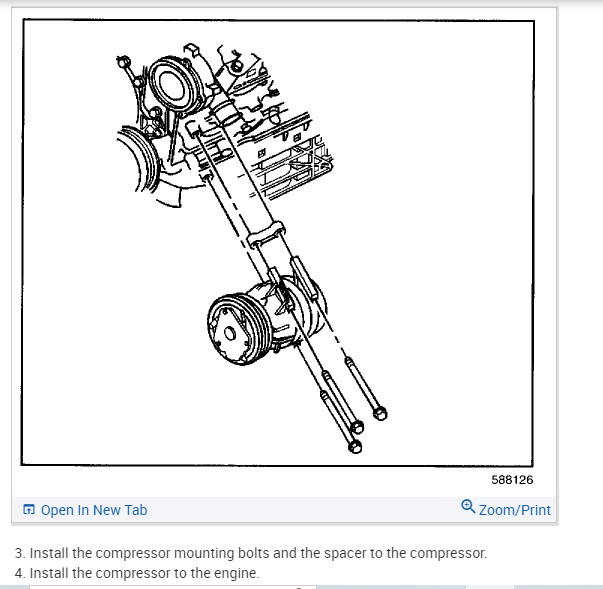 588126

Open In New Tab

Zoom/Print

3. Install the compressor mounting bolts and the spacer to the compressor.
4. Install the compressor to the engine.