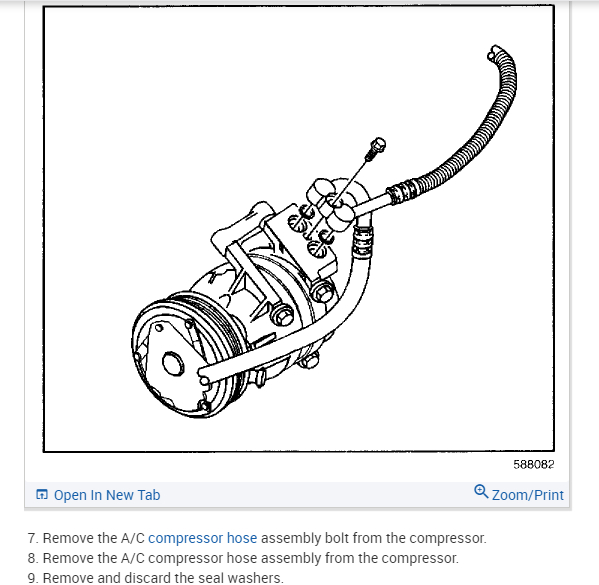 588082

Open In New Tab

Zoom/Print

7. Remove the A/C compressor hose assembly bolt from the compressor.
8. Remove the A/C compressor hose assembly from the compressor.
9. Remove and discard the seal washers.