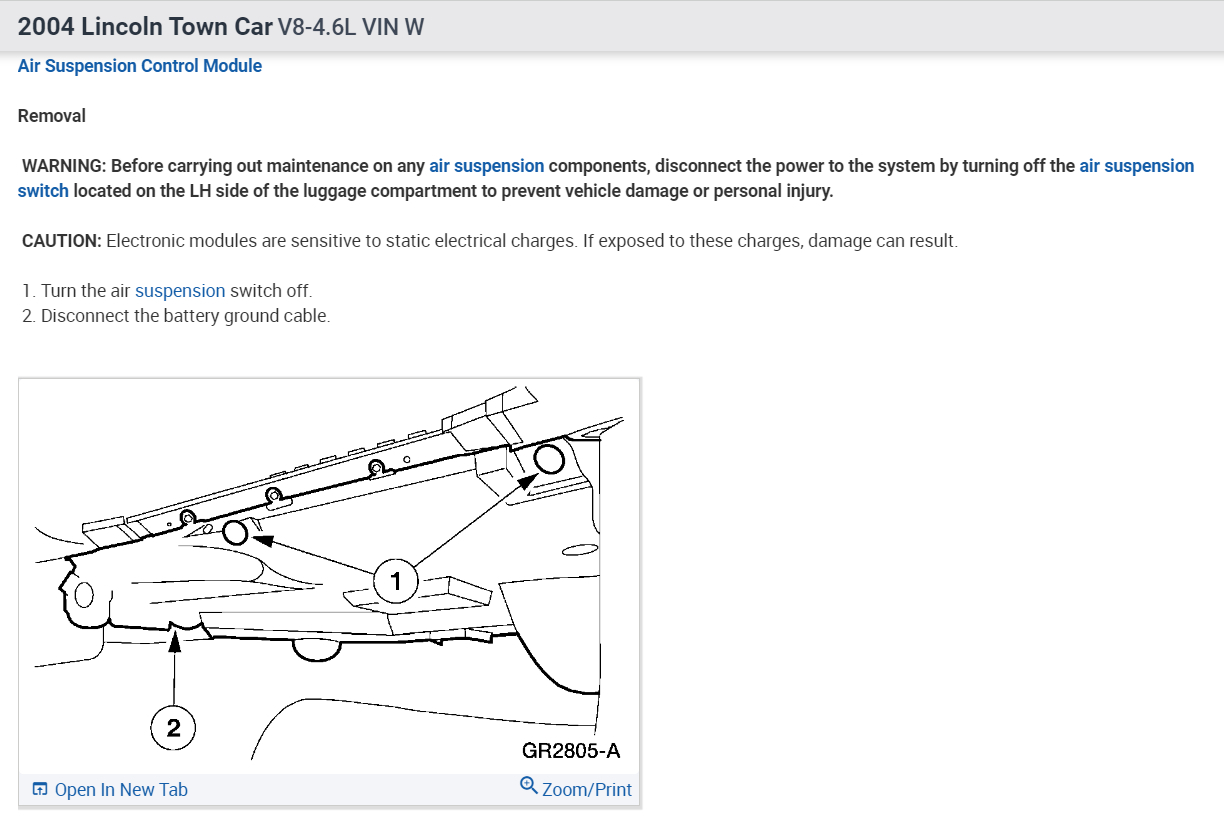 2004 Lincoln Town Car V8-4.6L VIN W

Air Suspension Control Module

Removal

WARNING: Before carrying out maintenance on any air suspension components, disconnect the power to the system by turning off the air suspension switch located on the LH side of the luggage compartment to prevent vehicle damage or personal injury.

CAUTION: Electronic modules are sensitive to static electrical charges. If exposed to these charges, damage can result.

1. Turn the air suspension switch off.
2. Disconnect the battery ground cable.

1

2

GR2805-A

Open In New Tab

Zoom/Print