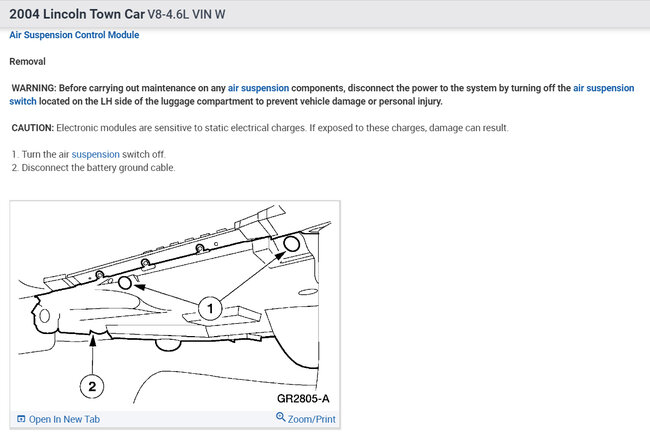 2004 Lincoln Town Car V8-4.6L VIN W

Air Suspension Control Module

Removal

WARNING: Before carrying out maintenance on any air suspension components, disconnect the power to the system by turning off the air suspension switch located on the LH side of the luggage compartment to prevent vehicle damage or personal injury.

CAUTION: Electronic modules are sensitive to static electrical charges. If exposed to these charges, damage can result.

1. Turn the air suspension switch off.
2. Disconnect the battery ground cable.

1

2

GR2805-A

Open In New Tab

Zoom/Print