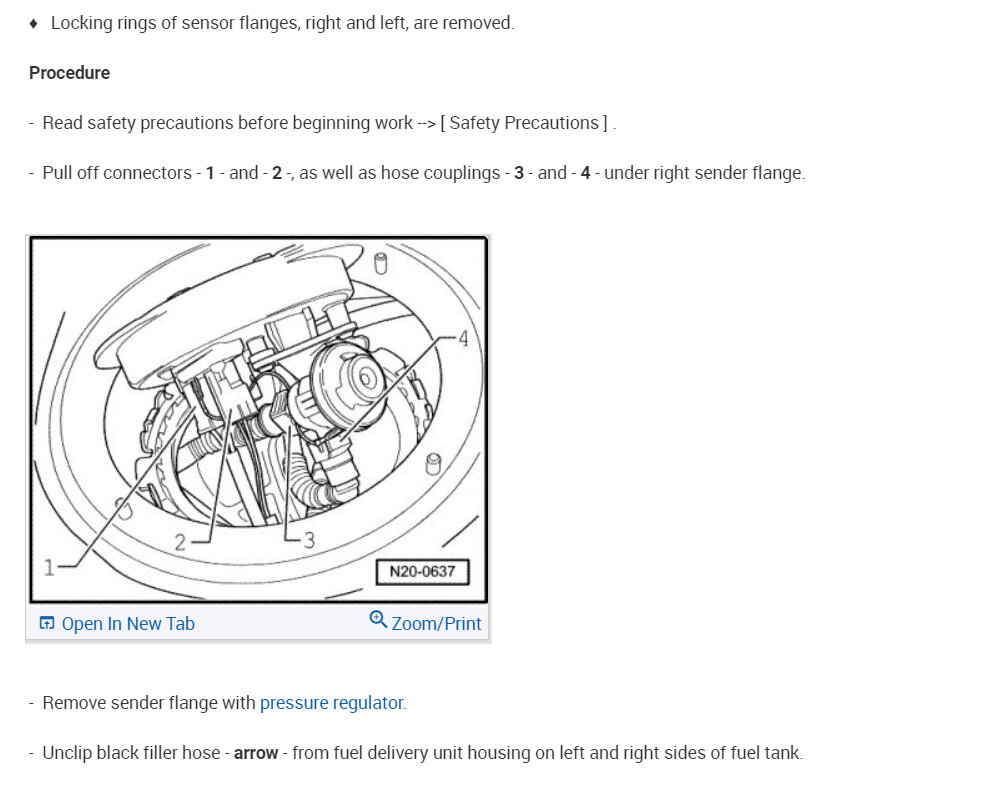 ♦ Locking rings of sensor flanges, right and left, are removed.

Procedure

- Read safety precautions before beginning work --> [ Safety Precautions ] .

- Pull off connectors - 1 - and - 2 -, as well as hose couplings - 3 - and - 4 - under right sender flange.

4
2
3
1
N20-0637

Open In New Tab
Zoom/Print

- Remove sender flange with pressure regulator.

- Unclip black filler hose - arrow - from fuel delivery unit housing on left and right sides of fuel tank.