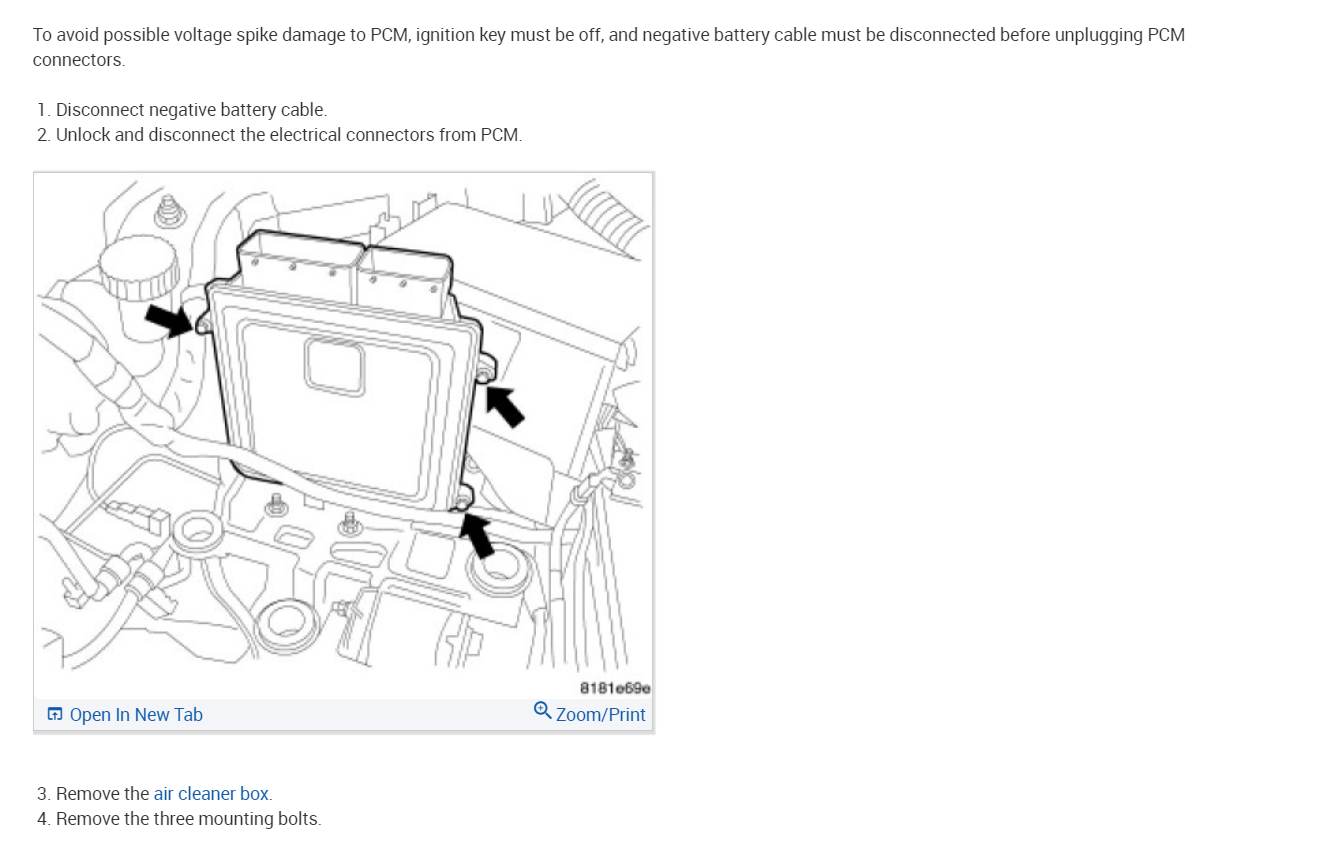 To avoid possible voltage spike damage to PCM, ignition key must be off, and negative battery cable must be disconnected before unplugging PCM connectors.

1. Disconnect negative battery cable.
2. Unlock and disconnect the electrical connectors from PCM.

8181e69e

Open In New Tab

Zoom/Print

3. Remove the air cleaner box.
4. Remove the three mounting bolts.