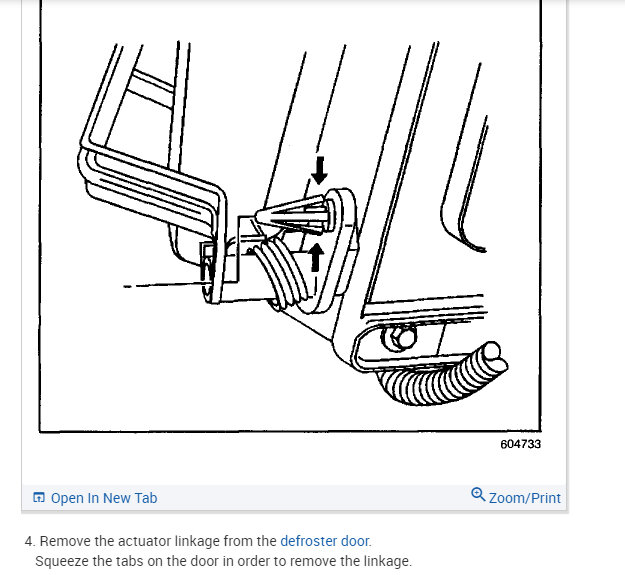 604733

Open In New Tab

Zoom/Print

4. Remove the actuator linkage from the defroster door.
Squeeze the tabs on the door in order to remove the linkage.