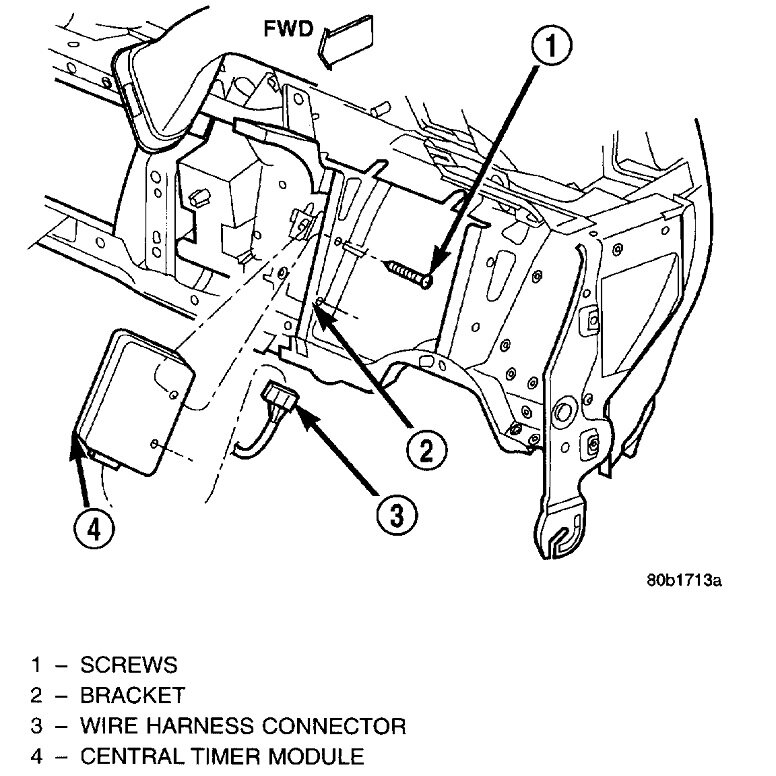 FWD

1

2

3

4

80b1713a

1 – SCREWS
2 – BRACKET
3 – WIRE HARNESS CONNECTOR
4 – CENTRAL TIMER MODULE