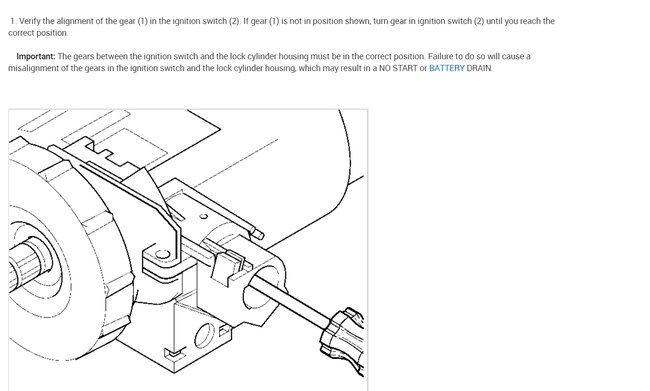 1. Verify the alignment of the gear (1) in the ignition switch (2). If gear (1) is not in position shown, turn gear in ignition switch (2) until you reach the correct position.

Important: The gears between the ignition switch and the lock cylinder housing must be in the correct position. Failure to do so will cause a misalignment of the gears in the ignition switch and the lock cylinder housing, which may result in a NO START or BATTERY DRAIN.