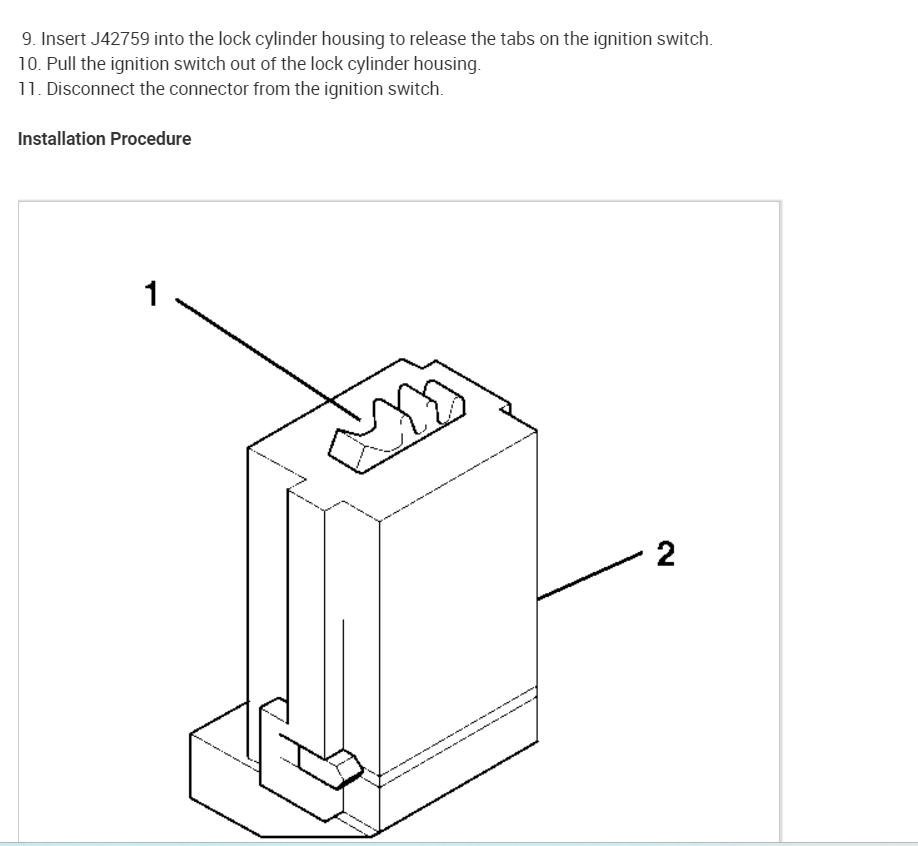 9. Insert J42759 into the lock cylinder housing to release the tabs on the ignition switch.
10. Pull the ignition switch out of the lock cylinder housing.
11. Disconnect the connector from the ignition switch.

Installation Procedure

1

2