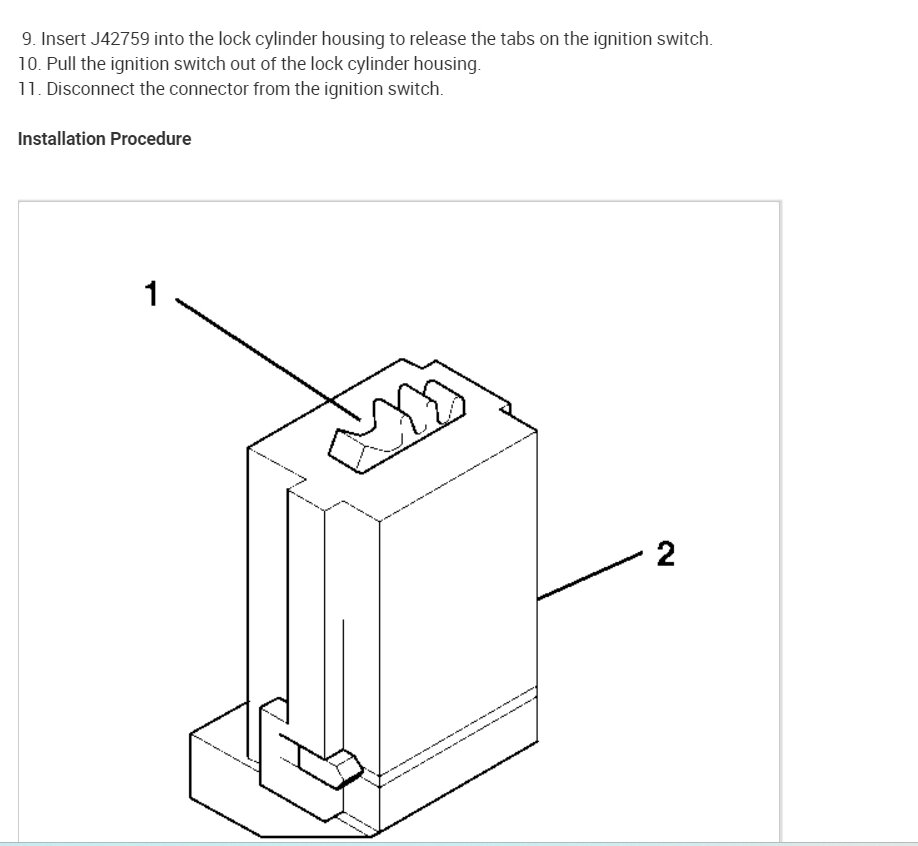 9. Insert J42759 into the lock cylinder housing to release the tabs on the ignition switch.
10. Pull the ignition switch out of the lock cylinder housing.
11. Disconnect the connector from the ignition switch.

Installation Procedure

1

2