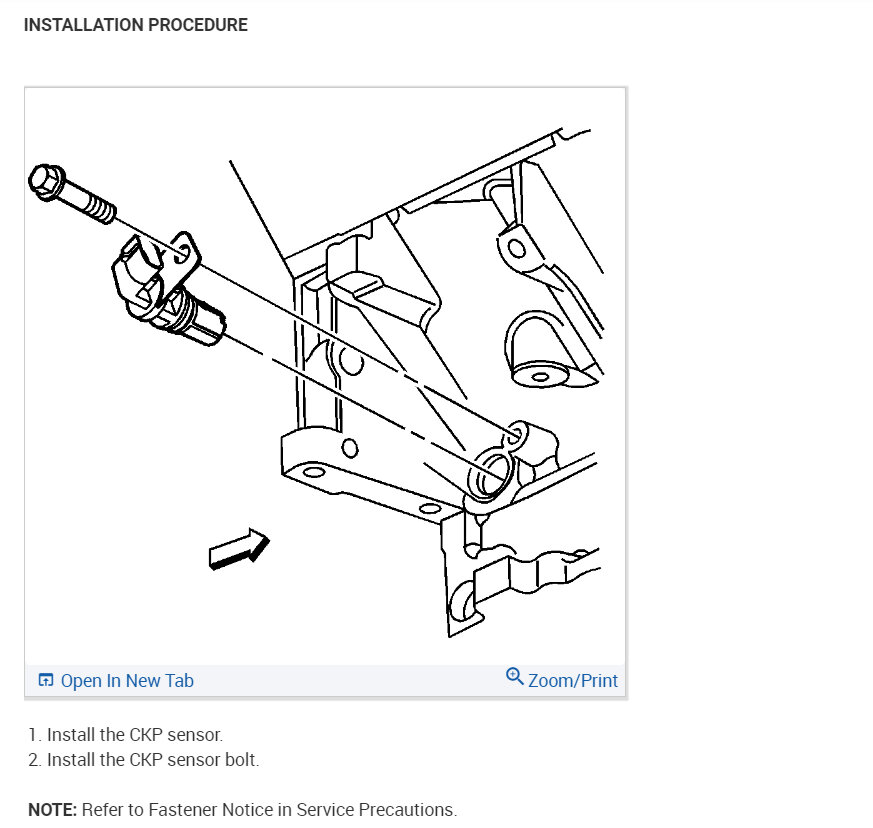 INSTALLATION PROCEDURE

Open In New Tab

Zoom/Print

1. Install the CKP sensor.
2. Install the CKP sensor bolt.

NOTE: Refer to Fastener Notice in Service Precautions.