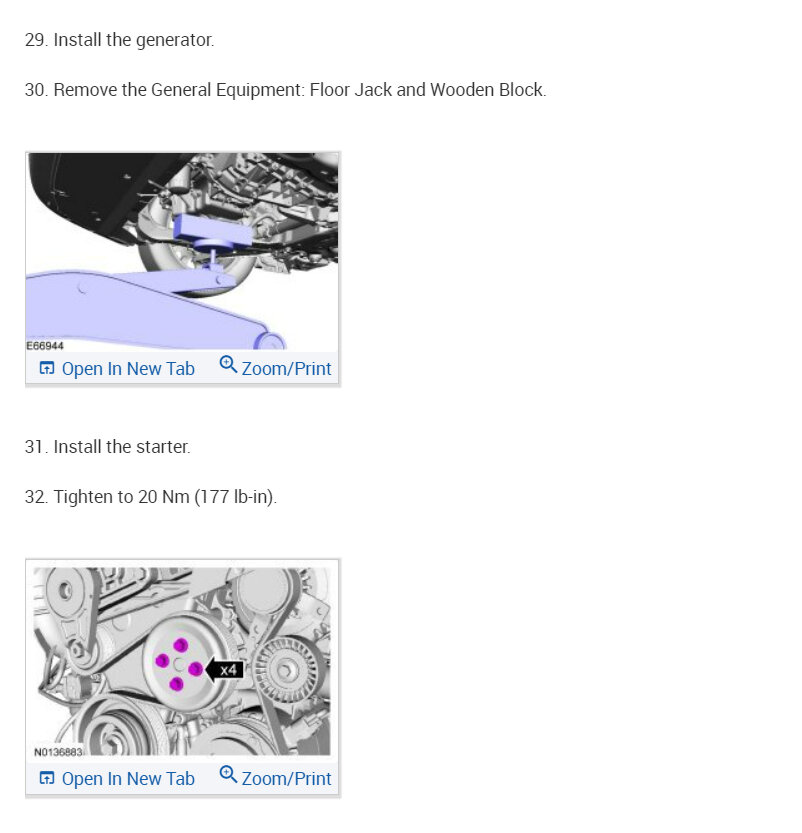 29. Install the generator.

30. Remove the General Equipment: Floor Jack and Wooden Block.

E66944

Open In New Tab Zoom/Print

31. Install the starter.

32. Tighten to 20 Nm (177 lb-in).

x4

N0136883

Open In New Tab Zoom/Print