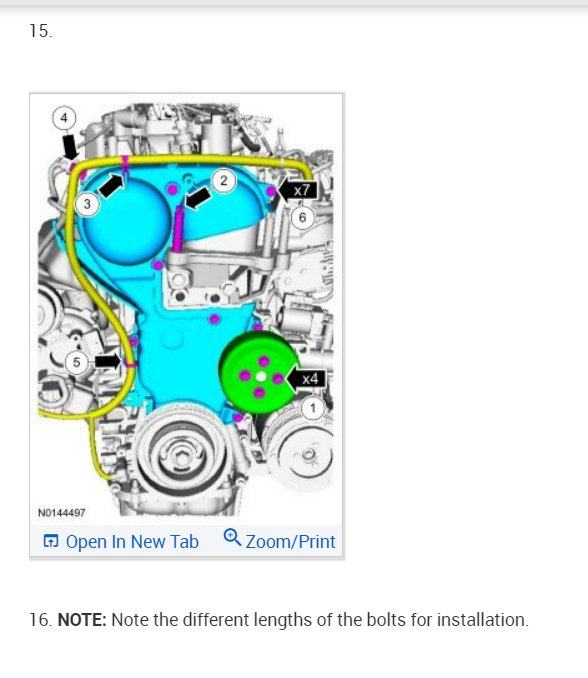 15.

4
3
2
x7
6
5
x4
1
N0144497

Open In New Tab Zoom/Print

16. **NOTE:** Note the different lengths of the bolts for installation.