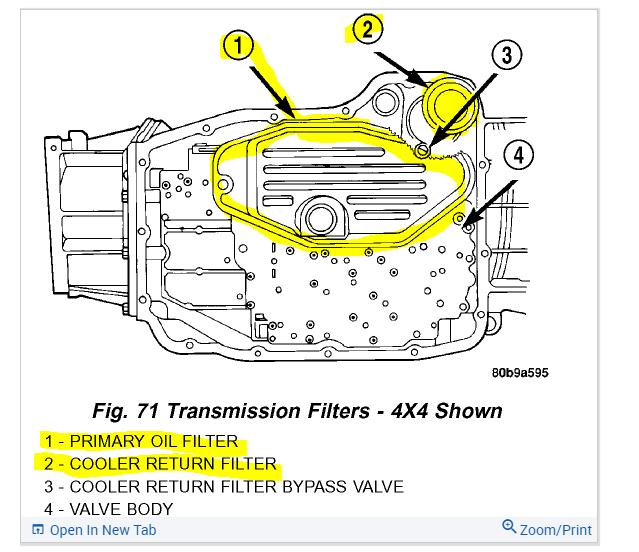 1
2
3
4

80b9a595

Fig. 71 Transmission Filters - 4X4 Shown

1 - PRIMARY OIL FILTER
2 - COOLER RETURN FILTER
3 - COOLER RETURN FILTER BYPASS VALVE
4 - VALVE BODY

Open In New Tab
Zoom/Print