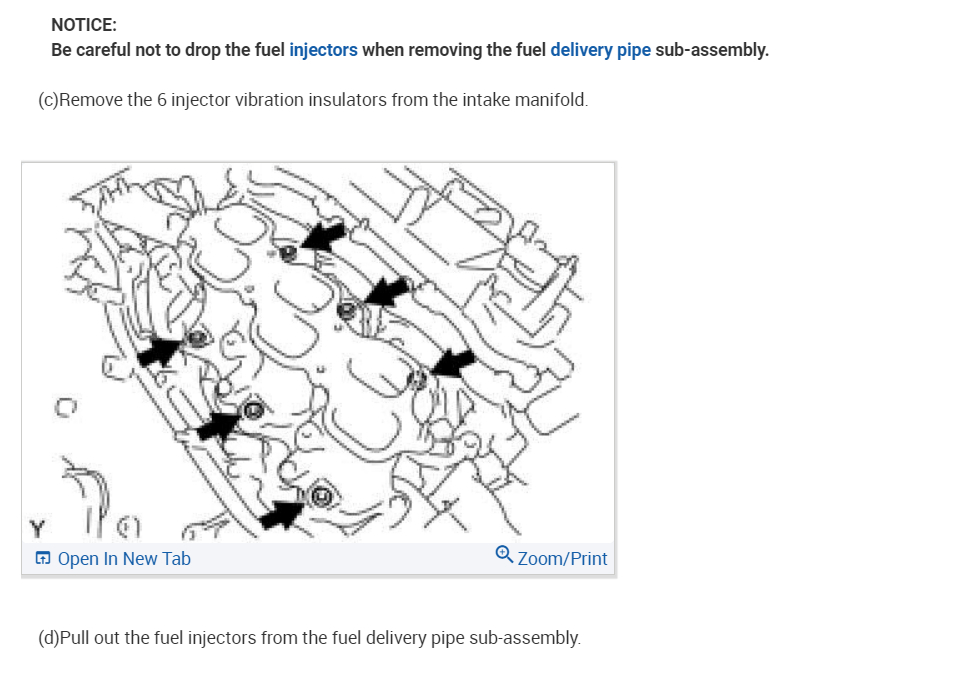 NOTICE:
Be careful not to drop the fuel injectors when removing the fuel delivery pipe sub-assembly.

(c)Remove the 6 injector vibration insulators from the intake manifold.

Y

Open In New Tab

Zoom/Print

(d)Pull out the fuel injectors from the fuel delivery pipe sub-assembly.