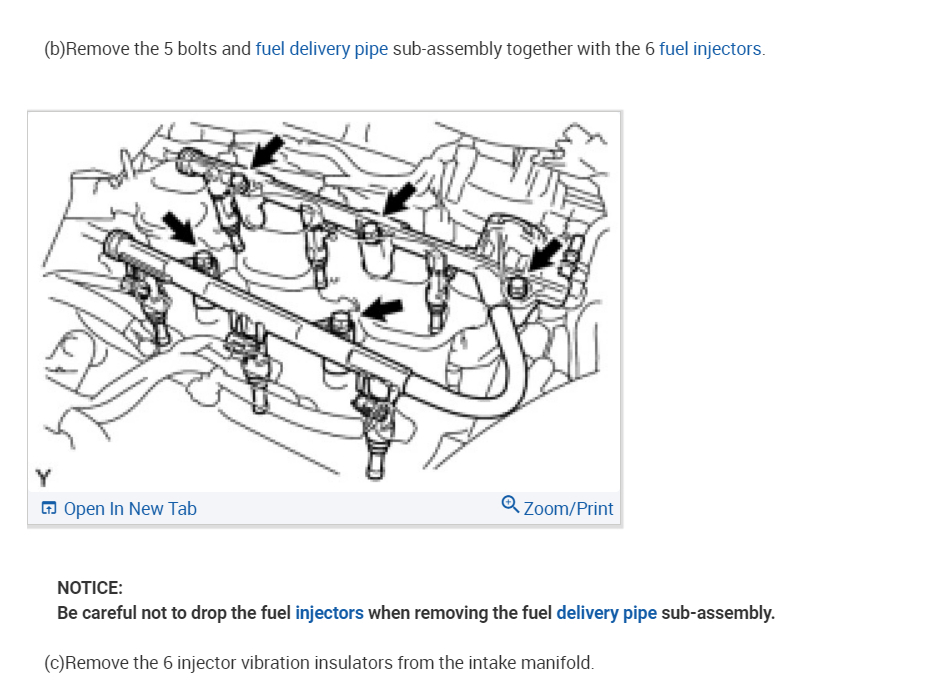 (b)Remove the 5 bolts and fuel delivery pipe sub-assembly together with the 6 fuel injectors.

Y

Open In New Tab

Zoom/Print

NOTICE:
Be careful not to drop the fuel injectors when removing the fuel delivery pipe sub-assembly.

(c)Remove the 6 injector vibration insulators from the intake manifold.