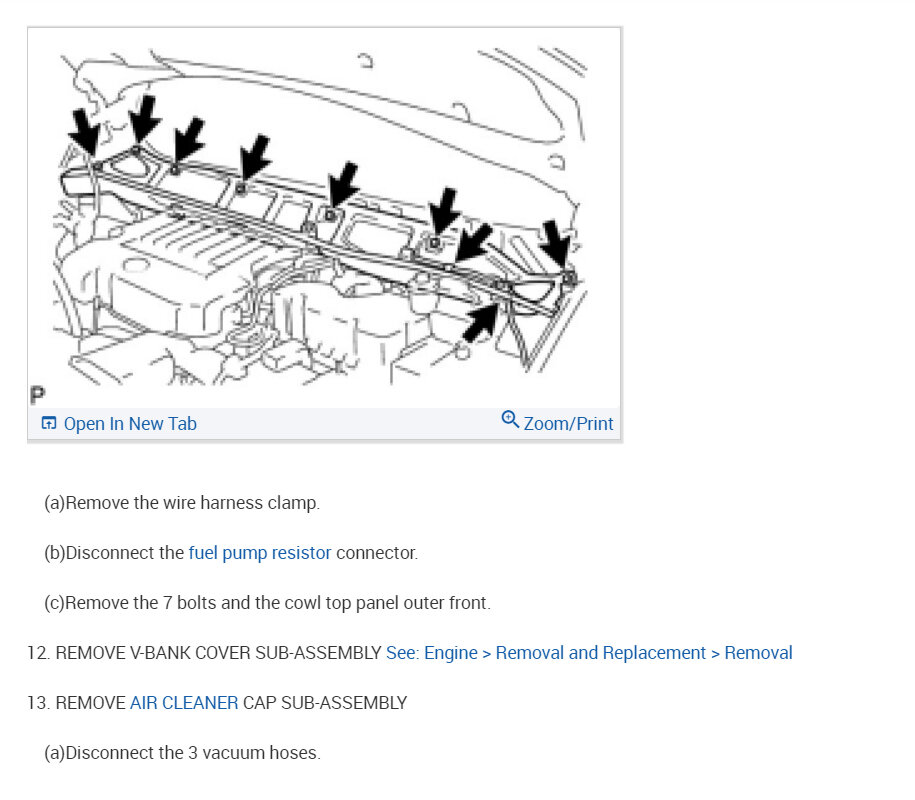 P

Open In New Tab

Zoom/Print

(a)Remove the wire harness clamp.

(b)Disconnect the fuel pump resistor connector.

(c)Remove the 7 bolts and the cowl top panel outer front.

12. REMOVE V-BANK COVER SUB-ASSEMBLY See: Engine > Removal and Replacement > Removal

13. REMOVE AIR CLEANER CAP SUB-ASSEMBLY

(a)Disconnect the 3 vacuum hoses.