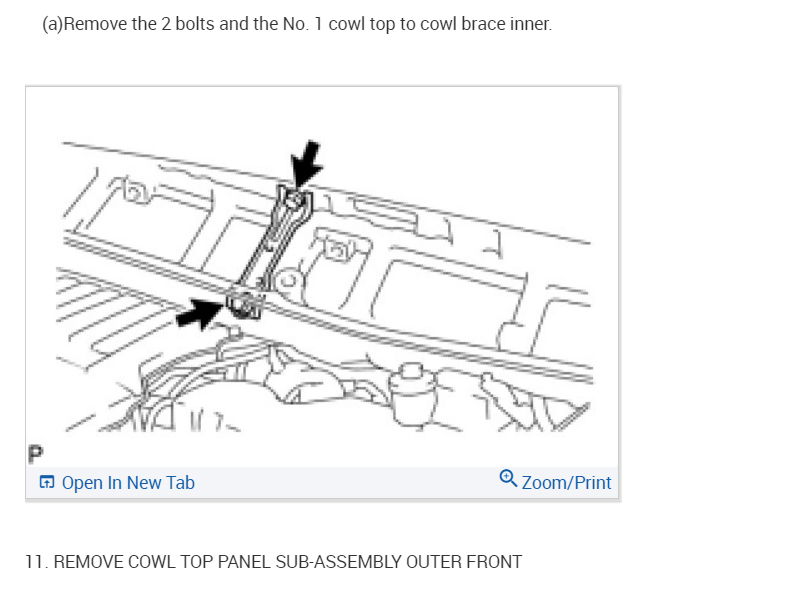 (a)Remove the 2 bolts and the No. 1 cowl top to cowl brace inner.

P

Open In New Tab

Zoom/Print

11. REMOVE COWL TOP PANEL SUB-ASSEMBLY OUTER FRONT