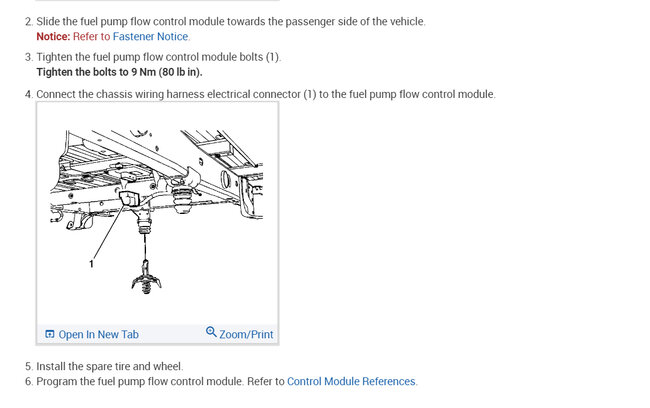 2. Slide the fuel pump flow control module towards the passenger side of the vehicle.
Notice: Refer to Fastener Notice.

3. Tighten the fuel pump flow control module bolts (1).
Tighten the bolts to 9 Nm (80 lb in).

4. Connect the chassis wiring harness electrical connector (1) to the fuel pump flow control module.

1

Open In New Tab Zoom/Print

5. Install the spare tire and wheel.
6. Program the fuel pump flow control module. Refer to Control Module References.