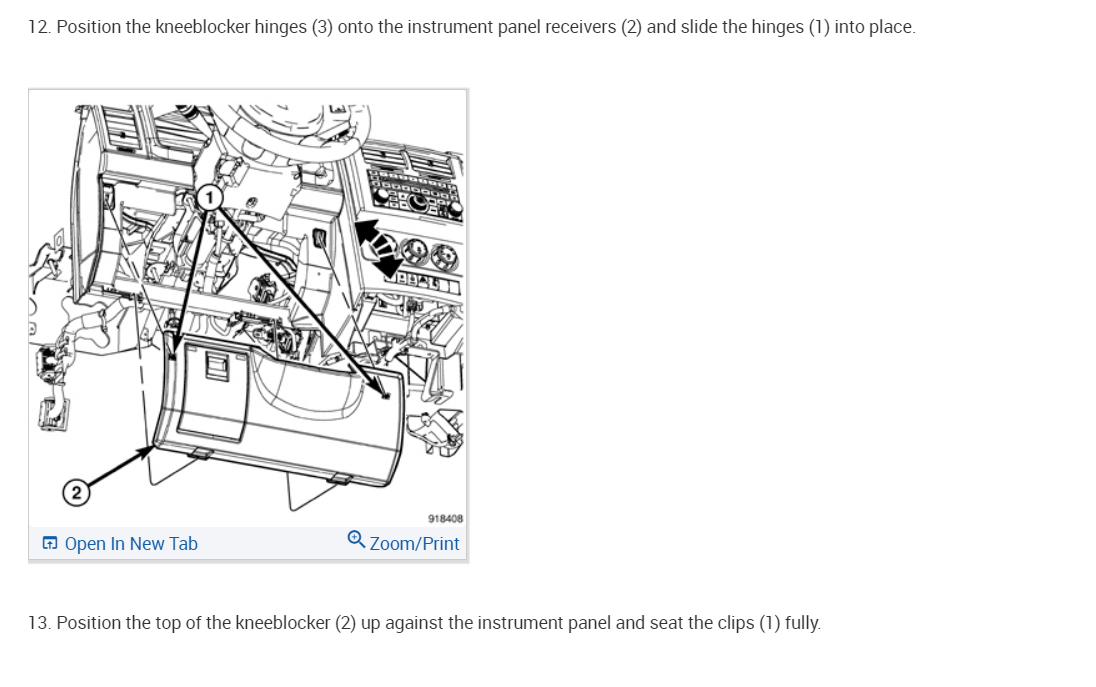 12. Position the kneeblocker hinges (3) onto the instrument panel receivers (2) and slide the hinges (1) into place.

1

2

918408

Open In New Tab

Zoom/Print

13. Position the top of the kneeblocker (2) up against the instrument panel and seat the clips (1) fully.