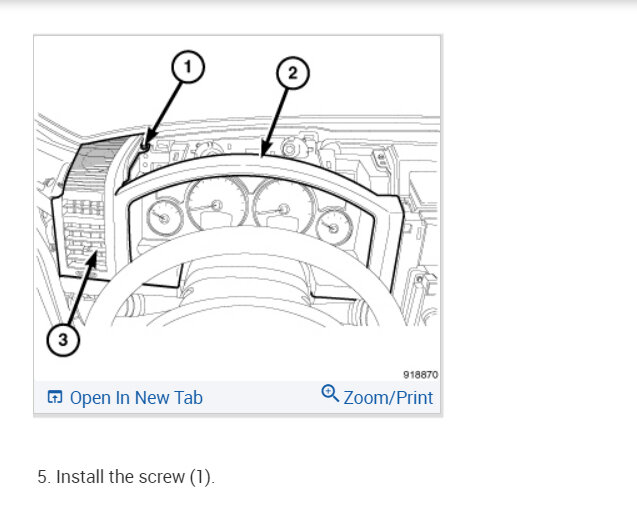 1
2
3
918870
Open In New Tab
Zoom/Print

5. Install the screw (1).