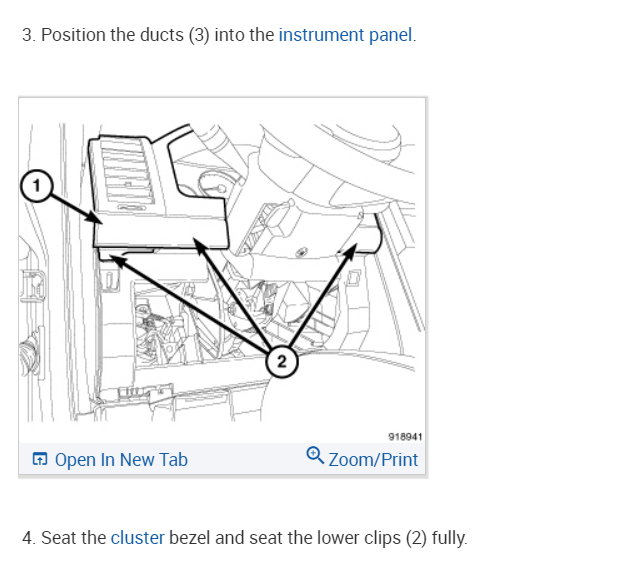 3. Position the ducts (3) into the instrument panel.

1

2

918941

Open In New Tab

Zoom/Print

4. Seat the cluster bezel and seat the lower clips (2) fully.