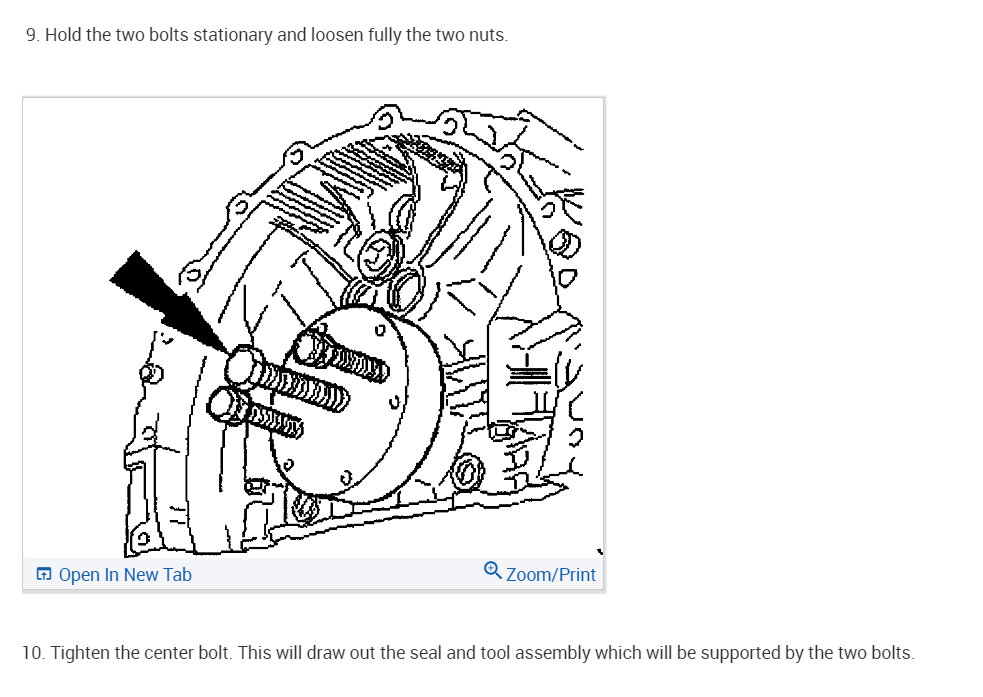 9. Hold the two bolts stationary and loosen fully the two nuts.

Open In New Tab

Zoom/Print

10. Tighten the center bolt. This will draw out the seal and tool assembly which will be supported by the two bolts.