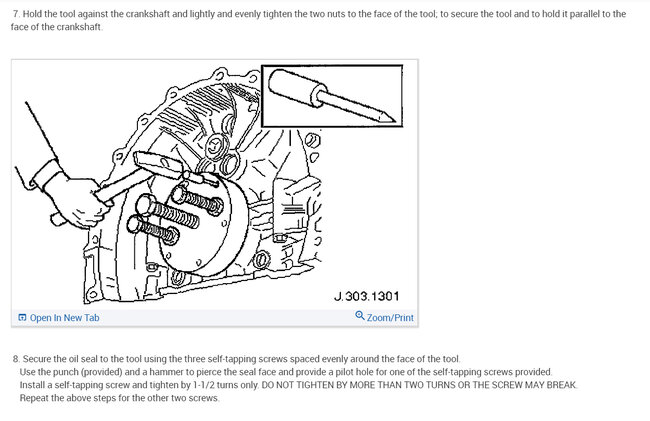 7. Hold the tool against the crankshaft and lightly and evenly tighten the two nuts to the face of the tool; to secure the tool and to hold it parallel to the face of the crankshaft.

J.303.1301

Open In New Tab

Zoom/Print

8. Secure the oil seal to the tool using the three self-tapping screws spaced evenly around the face of the tool.
Use the punch (provided) and a hammer to pierce the seal face and provide a pilot hole for one of the self-tapping screws provided.
Install a self-tapping screw and tighten by 1-1/2 turns only. DO NOT TIGHTEN BY MORE THAN TWO TURNS OR THE SCREW MAY BREAK.
Repeat the above steps for the other two screws.