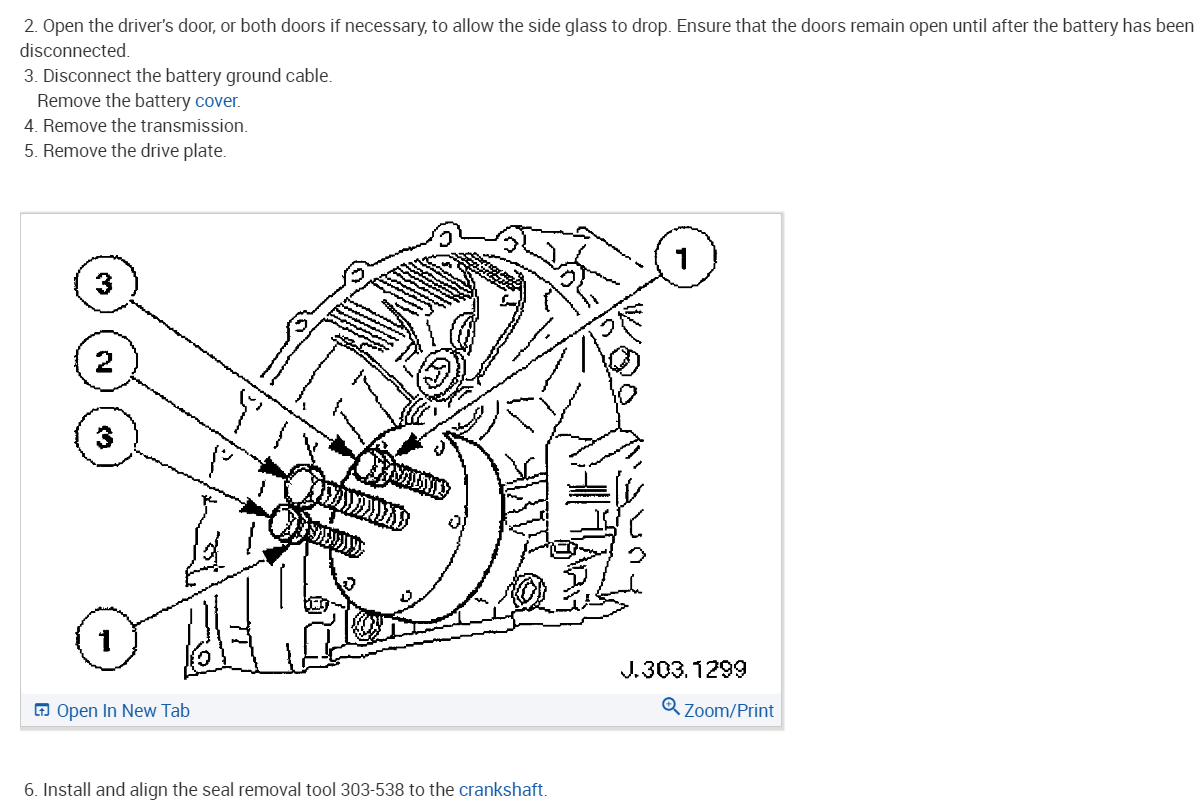 2. Open the driver's door, or both doors if necessary, to allow the side glass to drop. Ensure that the doors remain open until after the battery has been disconnected.

3. Disconnect the battery ground cable.
Remove the battery cover.

4. Remove the transmission.

5. Remove the drive plate.

3

2

3

1

1

J.303.1299

Open In New Tab

Zoom/Print

6. Install and align the seal removal tool 303-538 to the crankshaft.