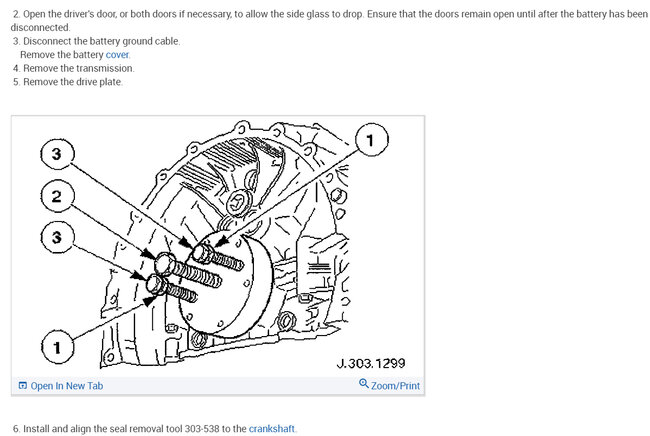 2. Open the driver's door, or both doors if necessary, to allow the side glass to drop. Ensure that the doors remain open until after the battery has been disconnected.
3. Disconnect the battery ground cable.
Remove the battery cover.
4. Remove the transmission.
5. Remove the drive plate.

3
2
3
1
1
J.303.1299

Open In New Tab
Zoom/Print

6. Install and align the seal removal tool 303-538 to the crankshaft.