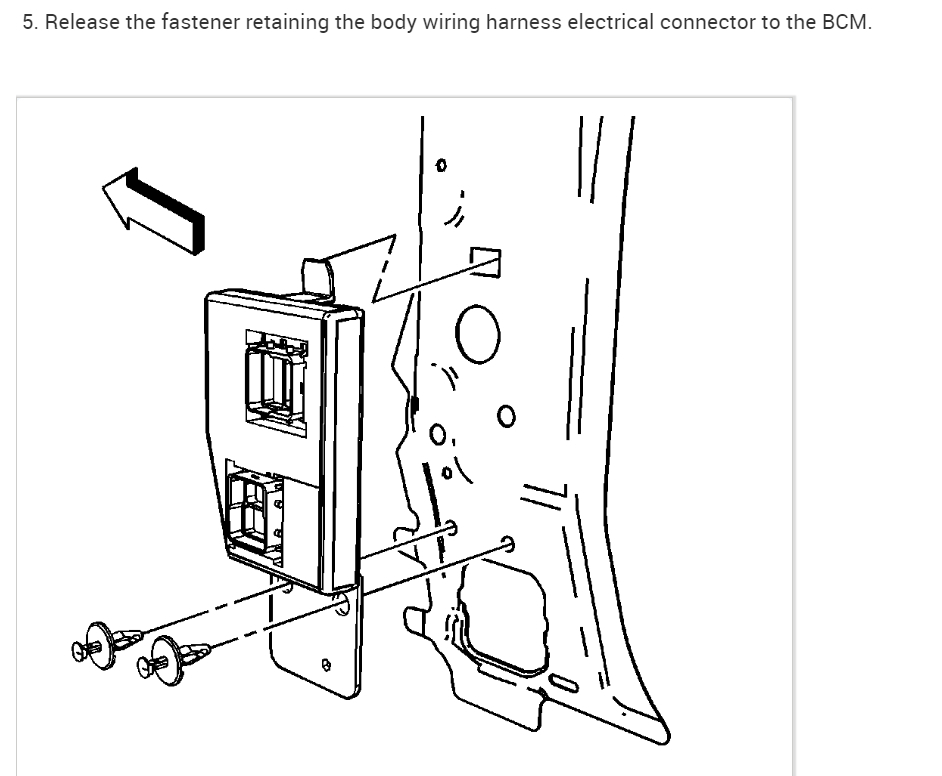 5. Release the fastener retaining the body wiring harness electrical connector to the BCM.