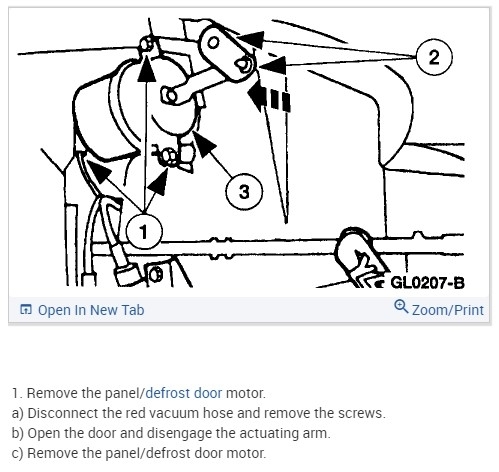 2

3

1

GL0207-B

Open In New Tab

Zoom/Print

1. Remove the panel/defrost door motor.
a) Disconnect the red vacuum hose and remove the screws.
b) Open the door and disengage the actuating arm.
c) Remove the panel/defrost door motor.