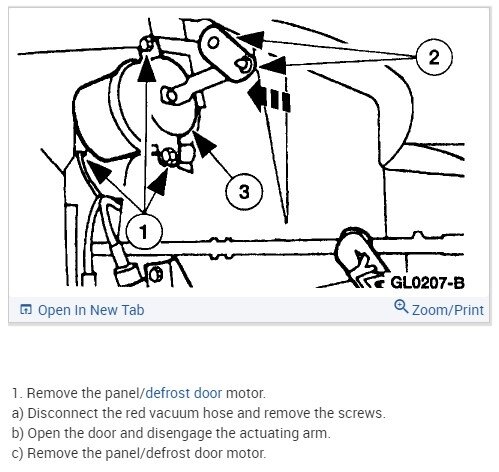 2

3

1

GL0207-B

Open In New Tab

Zoom/Print

1. Remove the panel/defrost door motor.
a) Disconnect the red vacuum hose and remove the screws.
b) Open the door and disengage the actuating arm.
c) Remove the panel/defrost door motor.