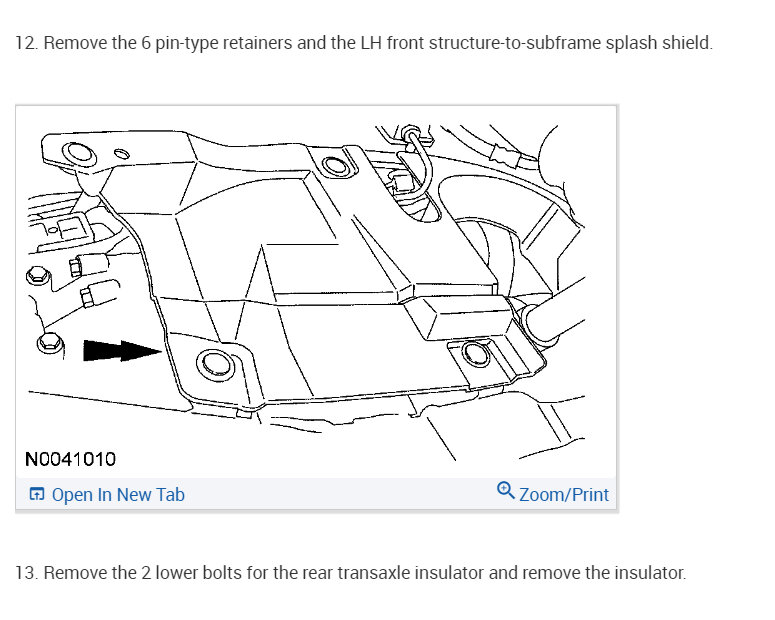 12. Remove the 6 pin-type retainers and the LH front structure-to-subframe splash shield.

N0041010

Open In New Tab

Zoom/Print

13. Remove the 2 lower bolts for the rear transaxle insulator and remove the insulator.