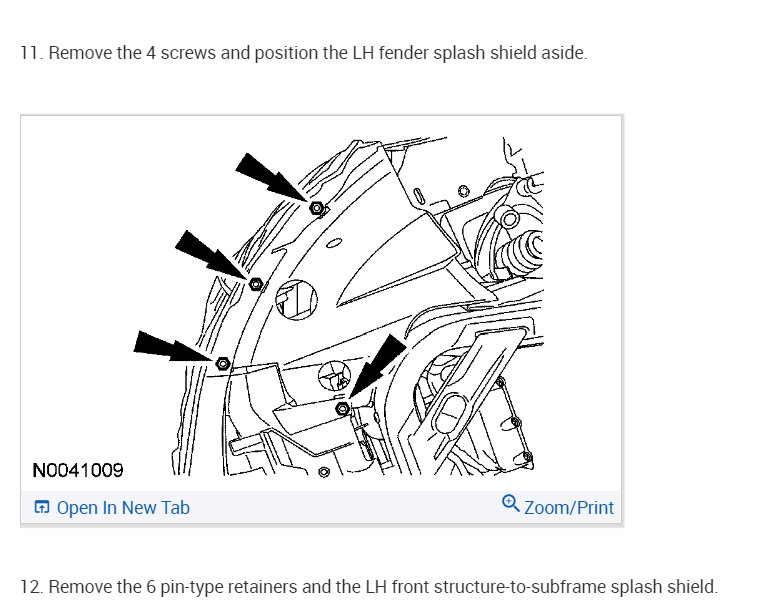 11. Remove the 4 screws and position the LH fender splash shield aside.

N0041009

Open In New Tab

Zoom/Print

12. Remove the 6 pin-type retainers and the LH front structure-to-subframe splash shield.