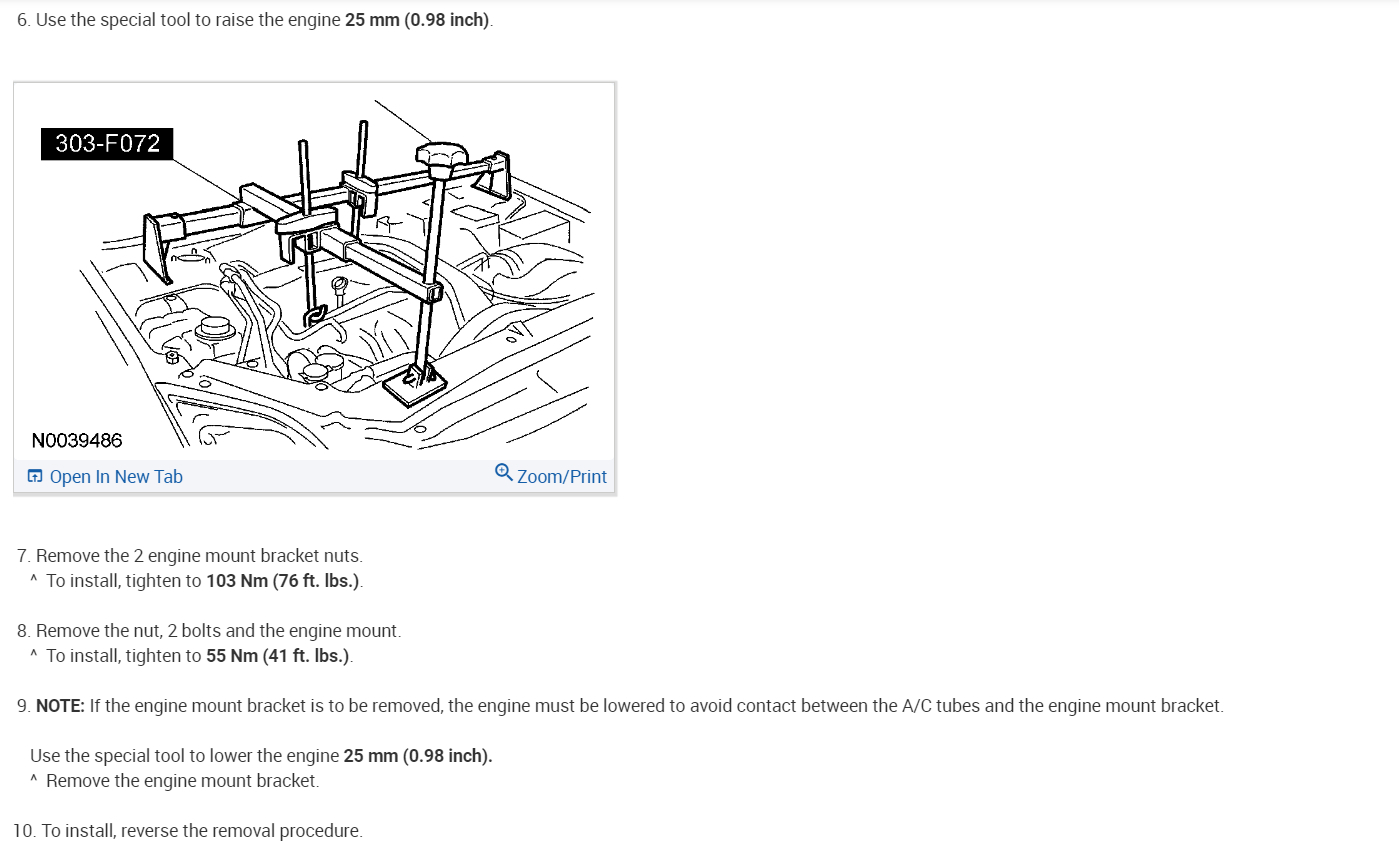 6. Use the special tool to raise the engine 25 mm (0.98 inch).

303-F072

N0039486

Open In New Tab

Zoom/Print

7. Remove the 2 engine mount bracket nuts.
^ To install, tighten to 103 Nm (76 ft. lbs.).

8. Remove the nut, 2 bolts and the engine mount.
^ To install, tighten to 55 Nm (41 ft. lbs.).

9. NOTE: If the engine mount bracket is to be removed, the engine must be lowered to avoid contact between the A/C tubes and the engine mount bracket.

Use the special tool to lower the engine 25 mm (0.98 inch).
^ Remove the engine mount bracket.

10. To install, reverse the removal procedure.