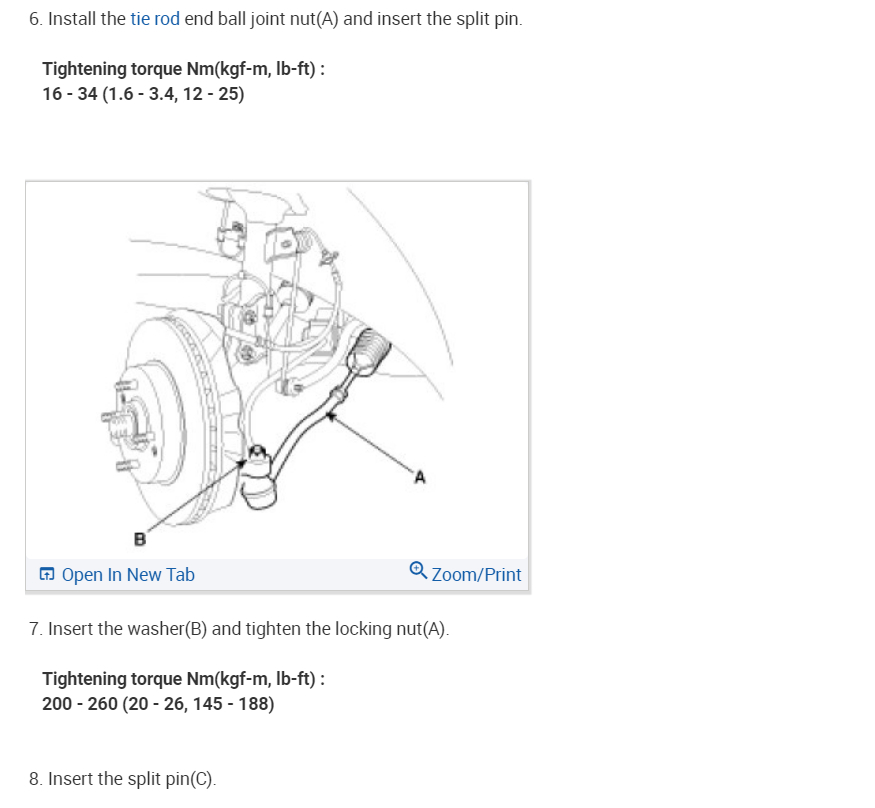 6. Install the tie rod end ball joint nut(A) and insert the split pin.

Tightening torque Nm(kgf-m, lb-ft) :
16 - 34 (1.6 - 3.4, 12 - 25)

A

B

Open In New Tab

Zoom/Print

7. Insert the washer(B) and tighten the locking nut(A).

Tightening torque Nm(kgf-m, lb-ft) :
200 - 260 (20 - 26, 145 - 188)

8. Insert the split pin(C).