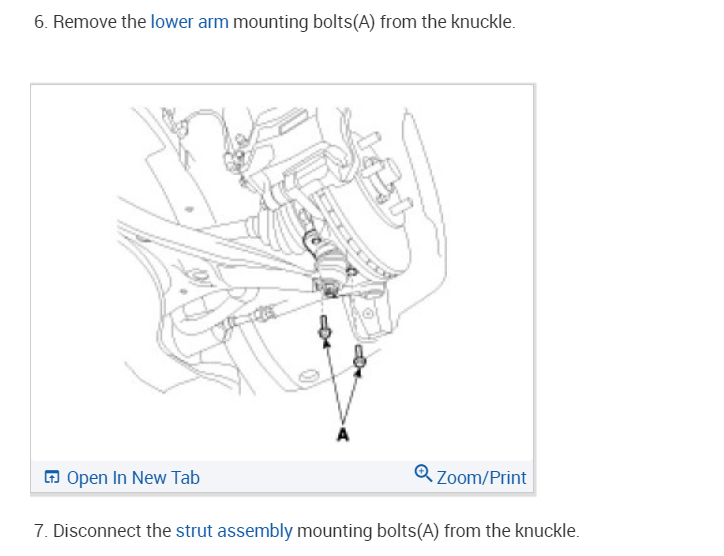 6. Remove the lower arm mounting bolts(A) from the knuckle.

A

Open In New Tab

Zoom/Print

7. Disconnect the strut assembly mounting bolts(A) from the knuckle.