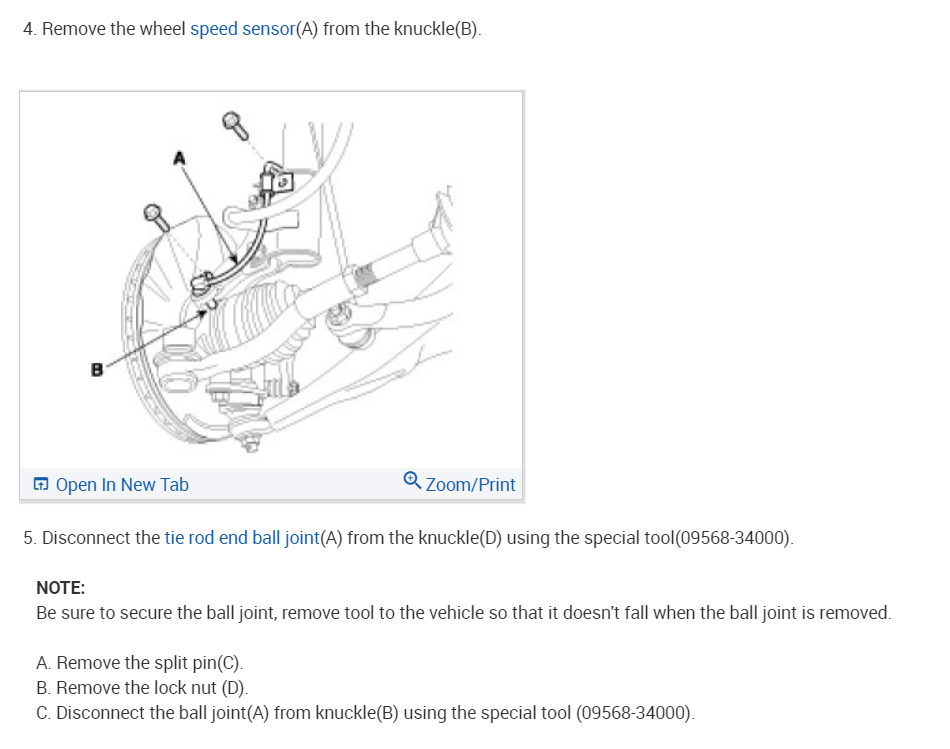 4. Remove the wheel speed sensor(A) from the knuckle(B).

A

B

Open In New Tab

Zoom/Print

5. Disconnect the tie rod end ball joint(A) from the knuckle(D) using the special tool(09568-34000).

NOTE:
Be sure to secure the ball joint, remove tool to the vehicle so that it doesn't fall when the ball joint is removed.

A. Remove the split pin(C).
B. Remove the lock nut (D).
C. Disconnect the ball joint(A) from knuckle(B) using the special tool (09568-34000).